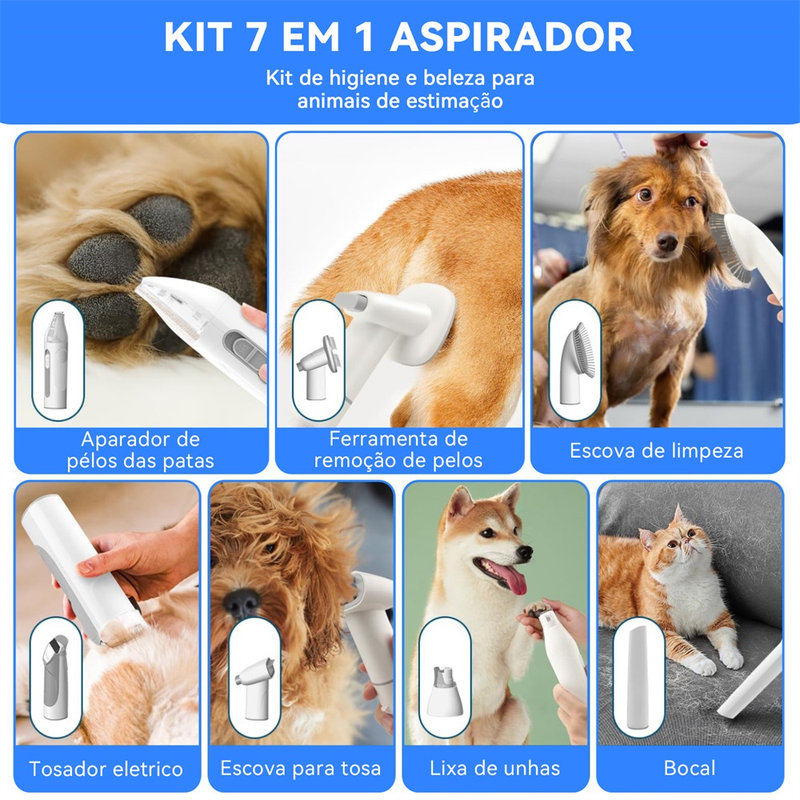 KIT 7 EM 1 ASPIRADOR

Kit de higiene e beleza para animais de estimação

Aparador de pélos das patas

Ferramenta de remoção de pelos

Escova de limpeza

Tosador eletrico

Escova para tosa

Lixa de unhas

Bocal