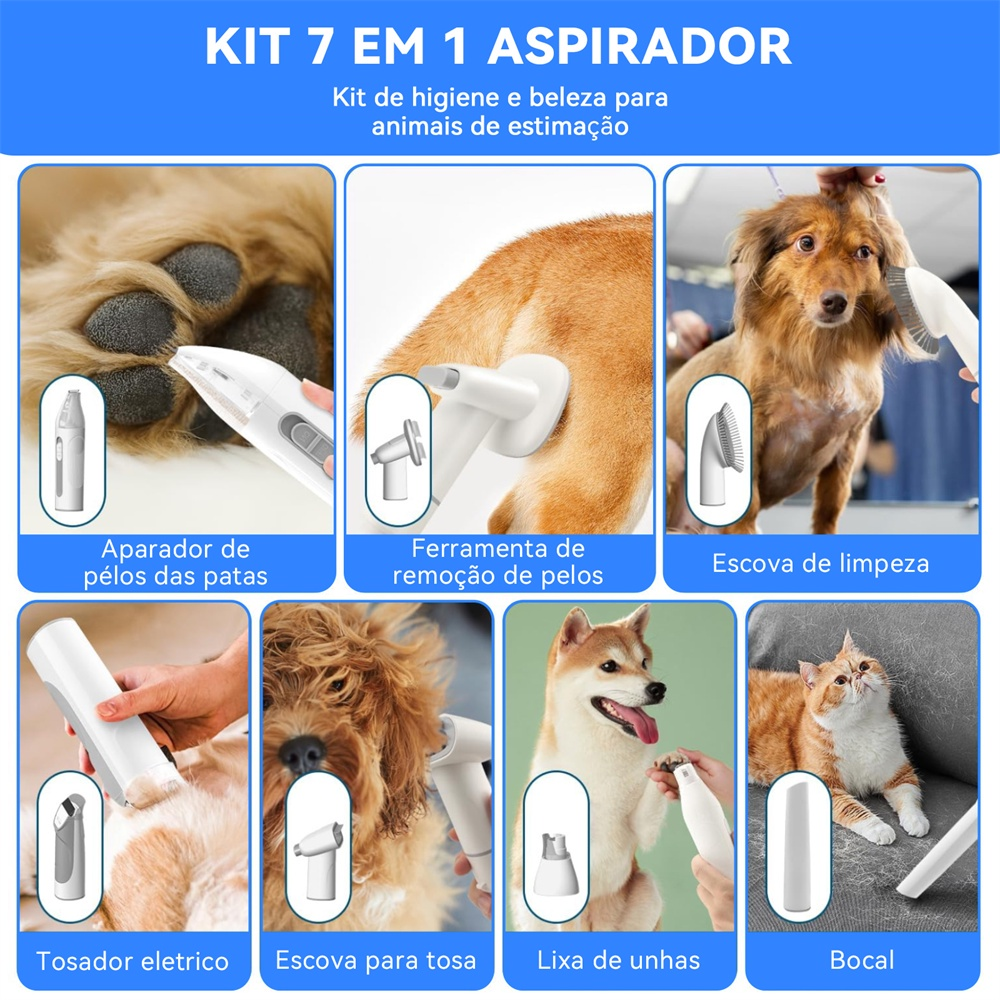 KIT 7 EM 1 ASPIRADOR

Kit de higiene e beleza para animais de estimação

Aparador de pélos das patas

Ferramenta de remoção de pelos

Escova de limpeza

Tosador eletrico

Escova para tosa

Lixa de unhas

Bocal