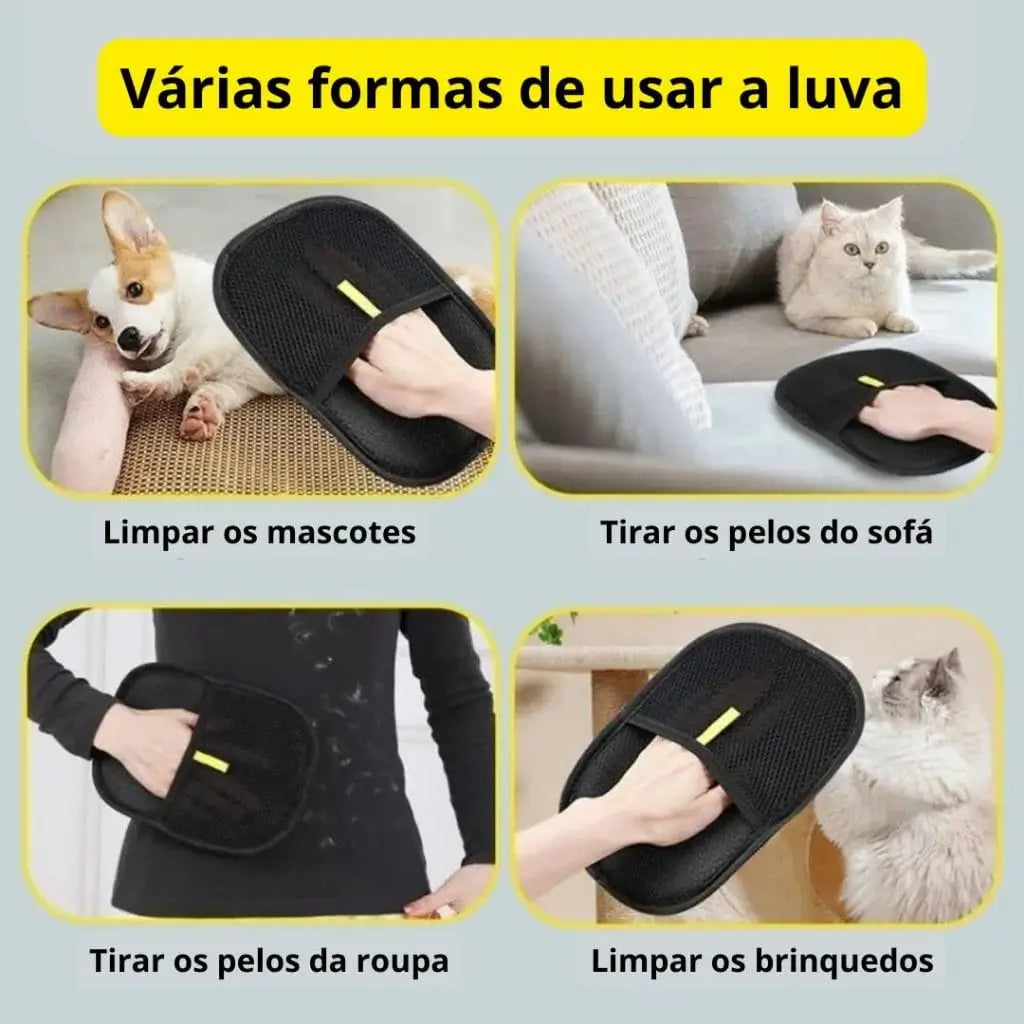 Várias formas de usar a luva

Limpar os mascotes

Tirar os pelos do sofá

Tirar os pelos da roupa

Limpar os brinquedos