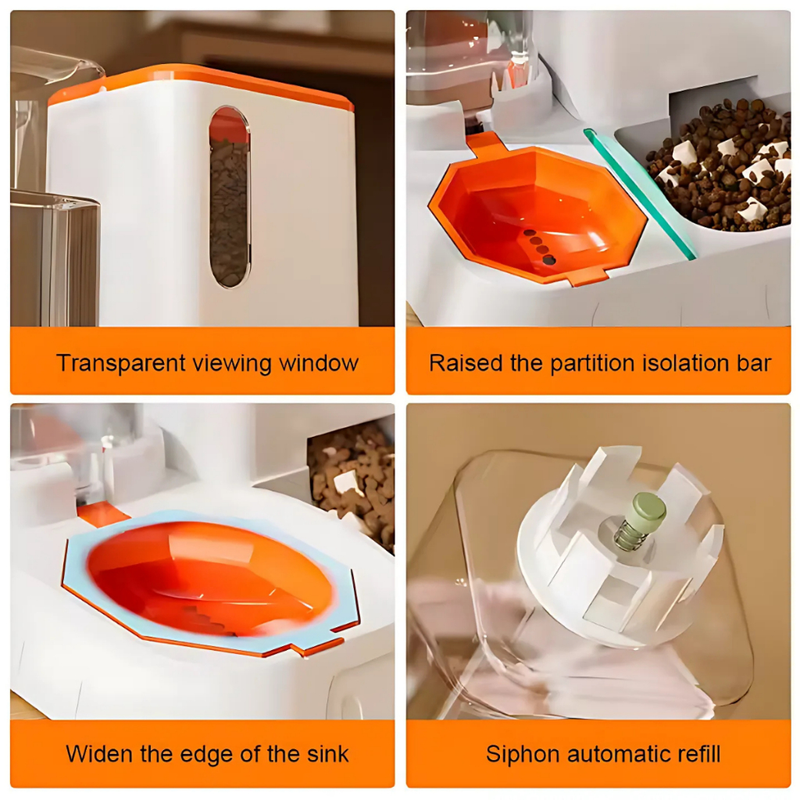 Transparent viewing window

Raised the partition isolation bar

Widen the edge of the sink

Siphon automatic refill