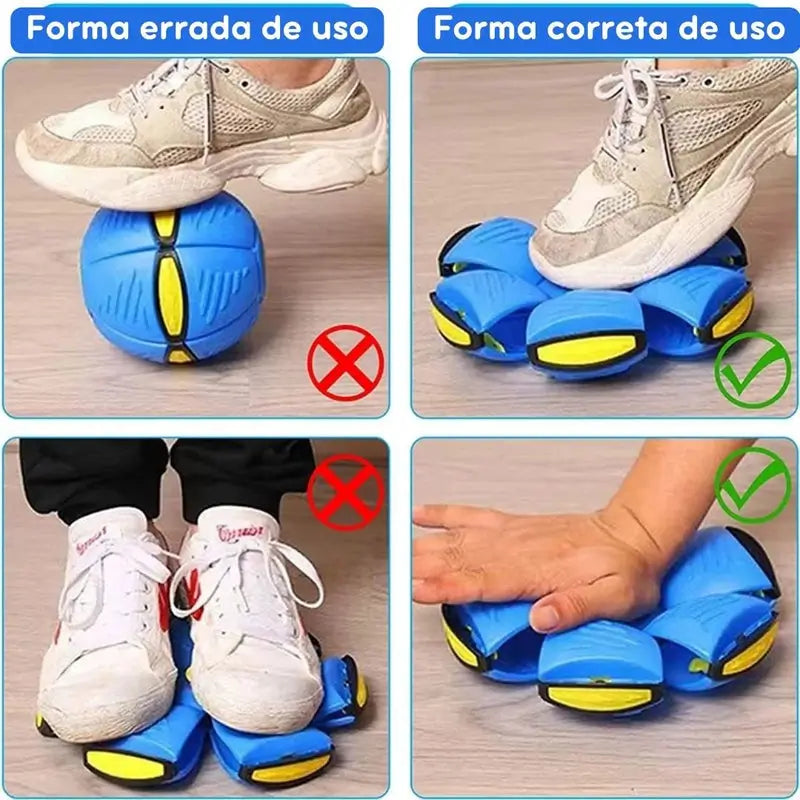 Forma errada de uso

Forma correta de uso